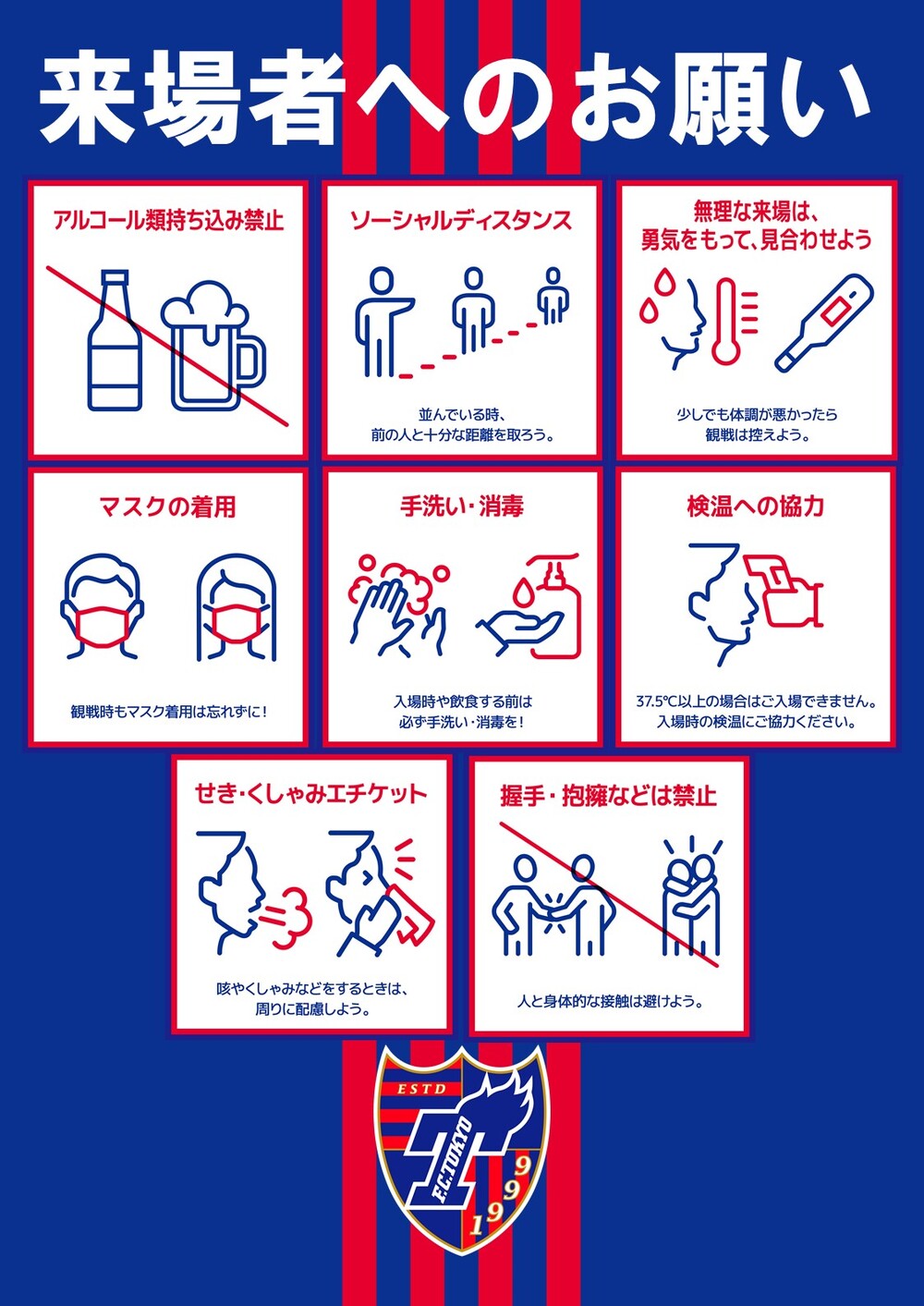 来場者へのお願い

アルコール類持ち込み禁止

ソーシャルディスタンス

並んでいる時、前の人と十分な距離を取ろう。

無理な来場は、勇気をもって、見合わせよう

少しでも体調が悪かったら観戦は控えよう。

マスクの着用

観戦時もマスク着用は忘れずに！

手洗い・消毒

入場時や飲食する前は必ず手洗い・消毒を！

検温への協力

37.5°C以上の場合はご入場できません。入場時の検温にご協力ください。

せき・くしゃみエチケット

咳やくしゃみなどをするときは、周りに配慮しよう。

握手・抱擁などは禁止

人と身体的な接触は避けよう。

ESTD
F.C.TOKYO
1999