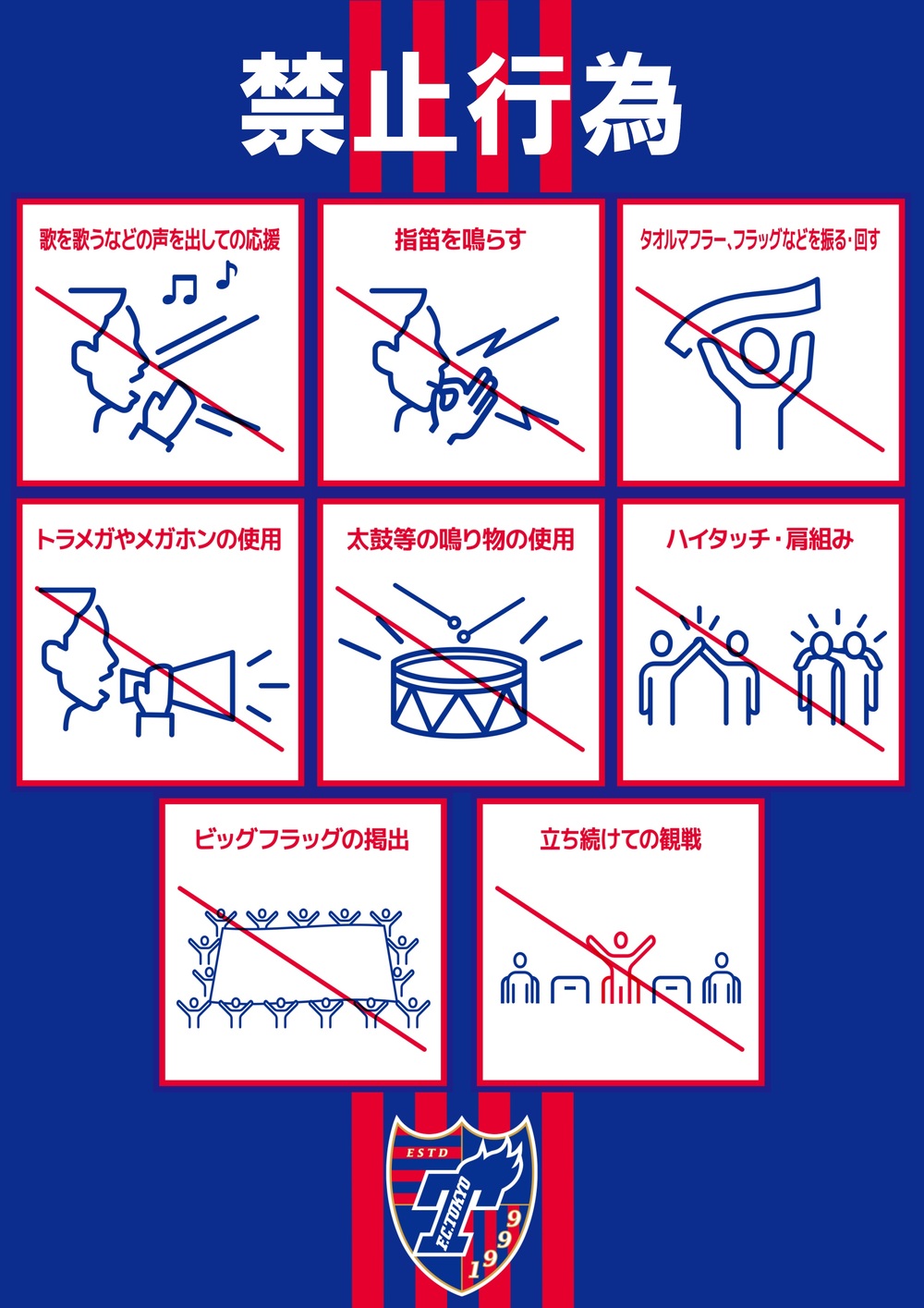 禁止行為

歌を歌うなどの声を出しての応援

指笛を鳴らす

タオルマフラー、フラッグなどを振る・回す

トラメガやメガホンの使用

太鼓等の鳴り物の使用

ハイタッチ・肩組み

ビッグフラッグの掲出

立ち続けての観戦

ESTD
F.C.TOKYO
1999